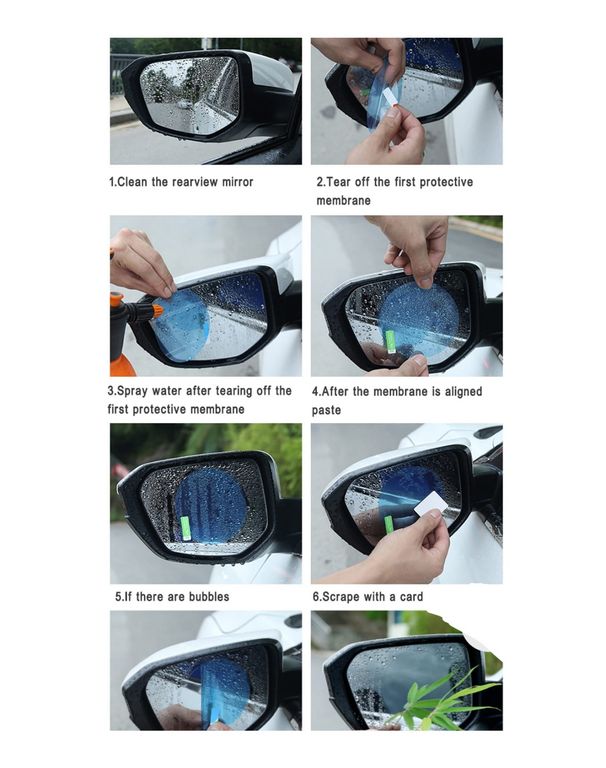 1.Clean the rearview mirror

2.Tear off the first protective membrane

3.Spray water after tearing off the first protective membrane

4.After the membrane is aligned paste

5.If there are bubbles

6.Scrape with a card