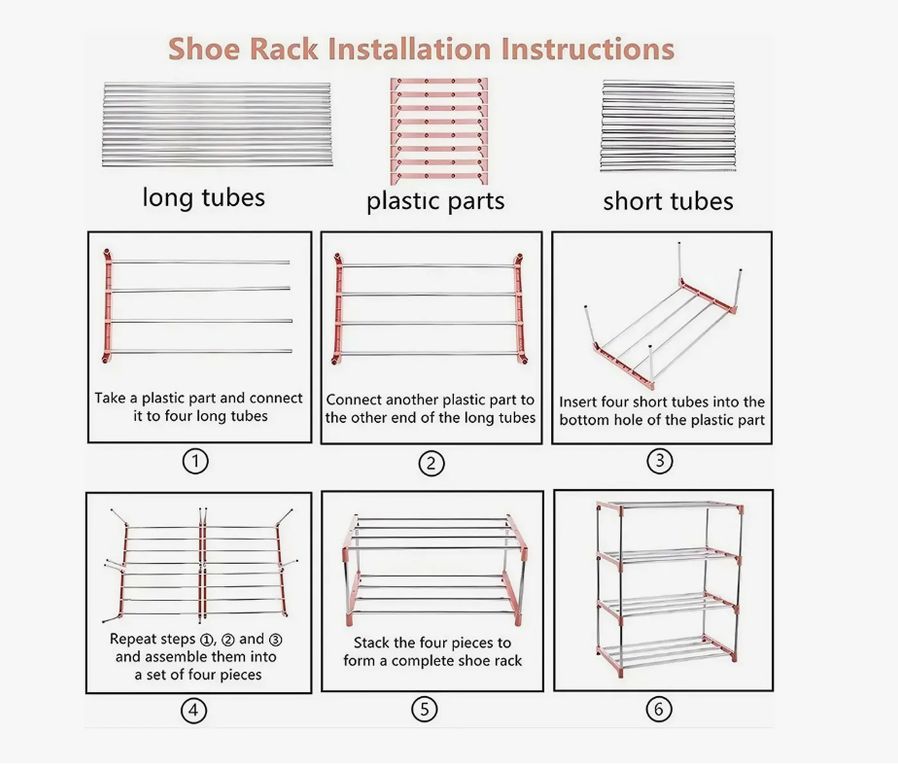 Shoe Rack Installation Instructions

long tubes

plastic parts

short tubes

Take a plastic part and connect it to four long tubes

①

Connect another plastic part to the other end of the long tubes

②

Insert four short tubes into the bottom hole of the plastic part

③

Repeat steps ①, ② and ③ and assemble them into a set of four pieces

④

Stack the four pieces to form a complete shoe rack

⑤

⑥