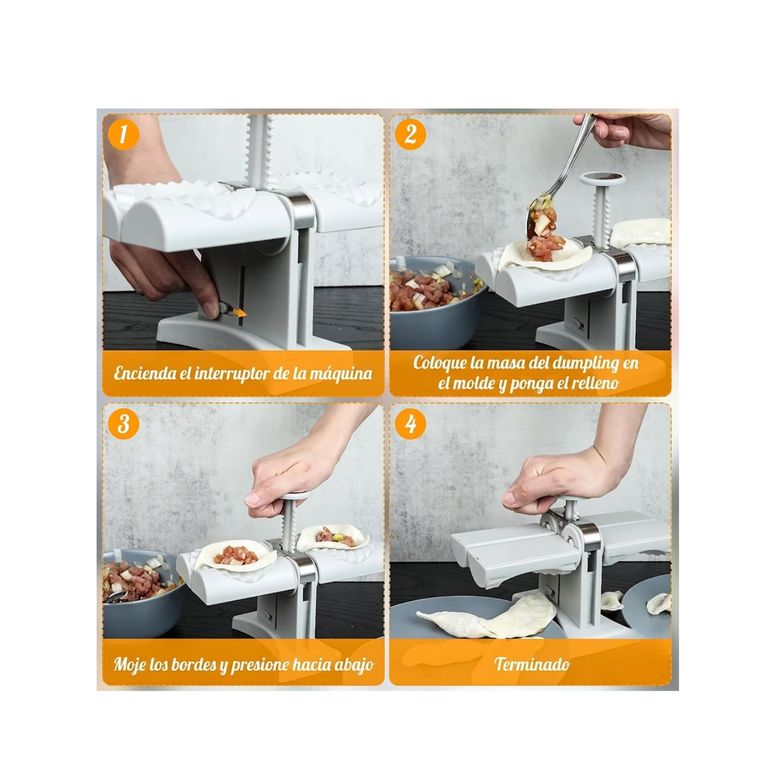 1

Encienda el interruptor de la máquina

2

Coloque la masa del dumpling en el molde y ponga el relleno

3

Moje los bordes y presione hacia abajo

4

Terminado